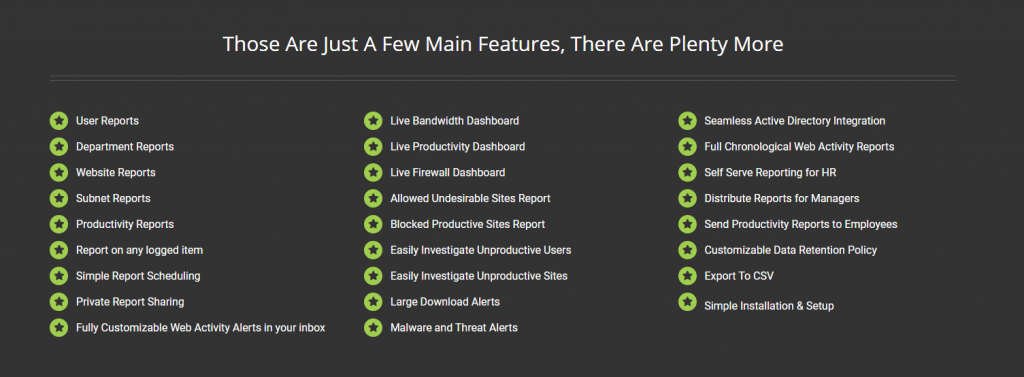 Those Are Just A Few Main Features, There Are Plenty More

User Reports
Department Reports
Website Reports
Subnet Reports
Productivity Reports
Report on any logged item
Simple Report Scheduling
Private Report Sharing
Fully Customizable Web Activity Alerts in your inbox

Live Bandwidth Dashboard
Live Productivity Dashboard
Live Firewall Dashboard
Allowed Undesirable Sites Report
Blocked Productive Sites Report
Easily Investigate Unproductive Users
Easily Investigate Unproductive Sites
Large Download Alerts
Malware and Threat Alerts

Seamless Active Directory Integration
Full Chronological Web Activity Reports
Self Serve Reporting for HR
Distribute Reports for Managers
Send Productivity Reports to Employees
Customizable Data Retention Policy
Export To CSV
Simple Installation & Setup